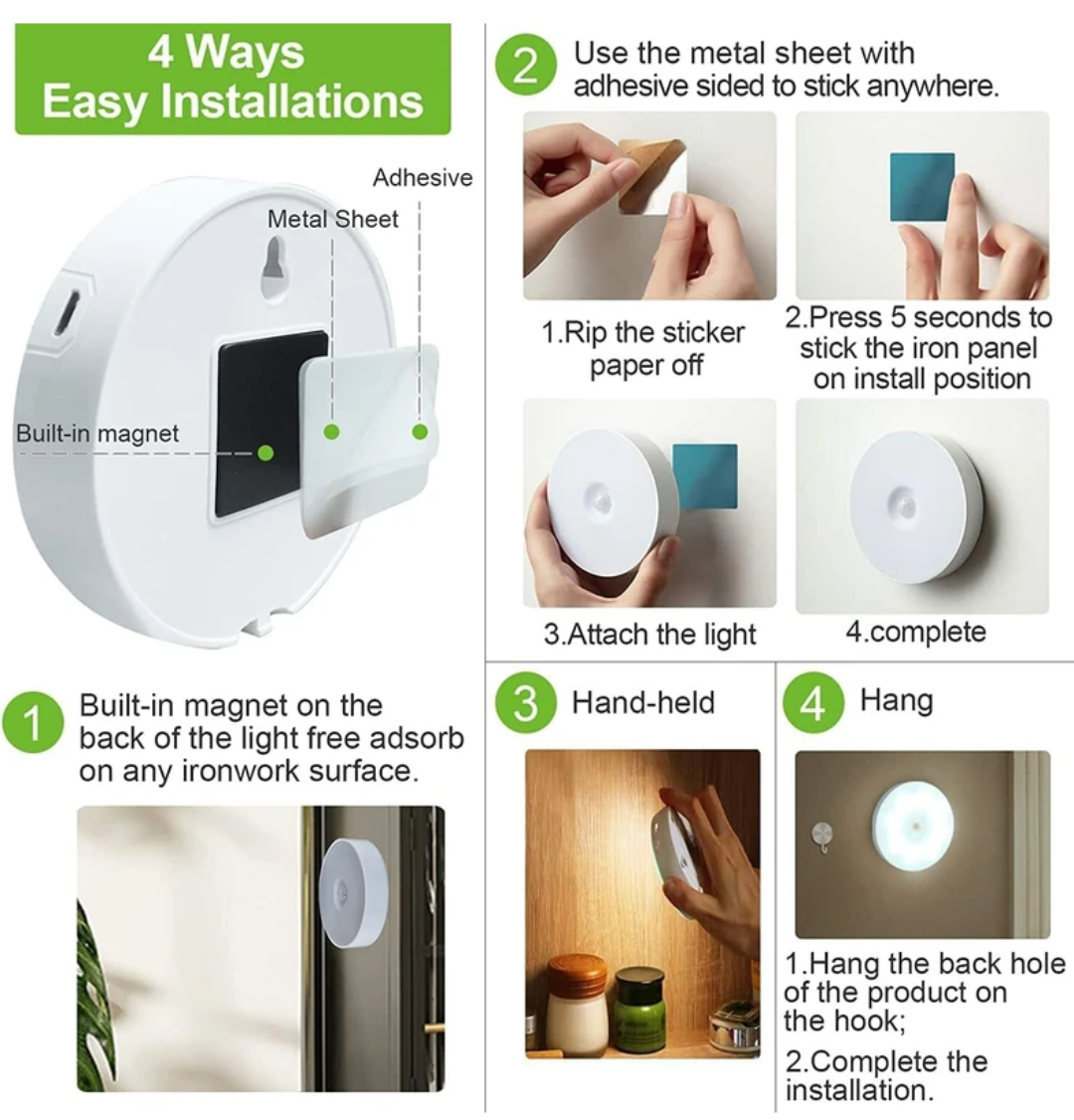 4 Ways
Easy Installations

Adhesive
Metal Sheet
Built-in magnet

1 Built-in magnet on the back of the light free adsorb on any ironwork surface.

2 Use the metal sheet with adhesive sided to stick anywhere.

1.Rip the sticker paper off

2.Press 5 seconds to stick the iron panel on install position

3.Attach the light

4.complete

3 Hand-held

4 Hang

1.Hang the back hole of the product on the hook;
2.Complete the installation.